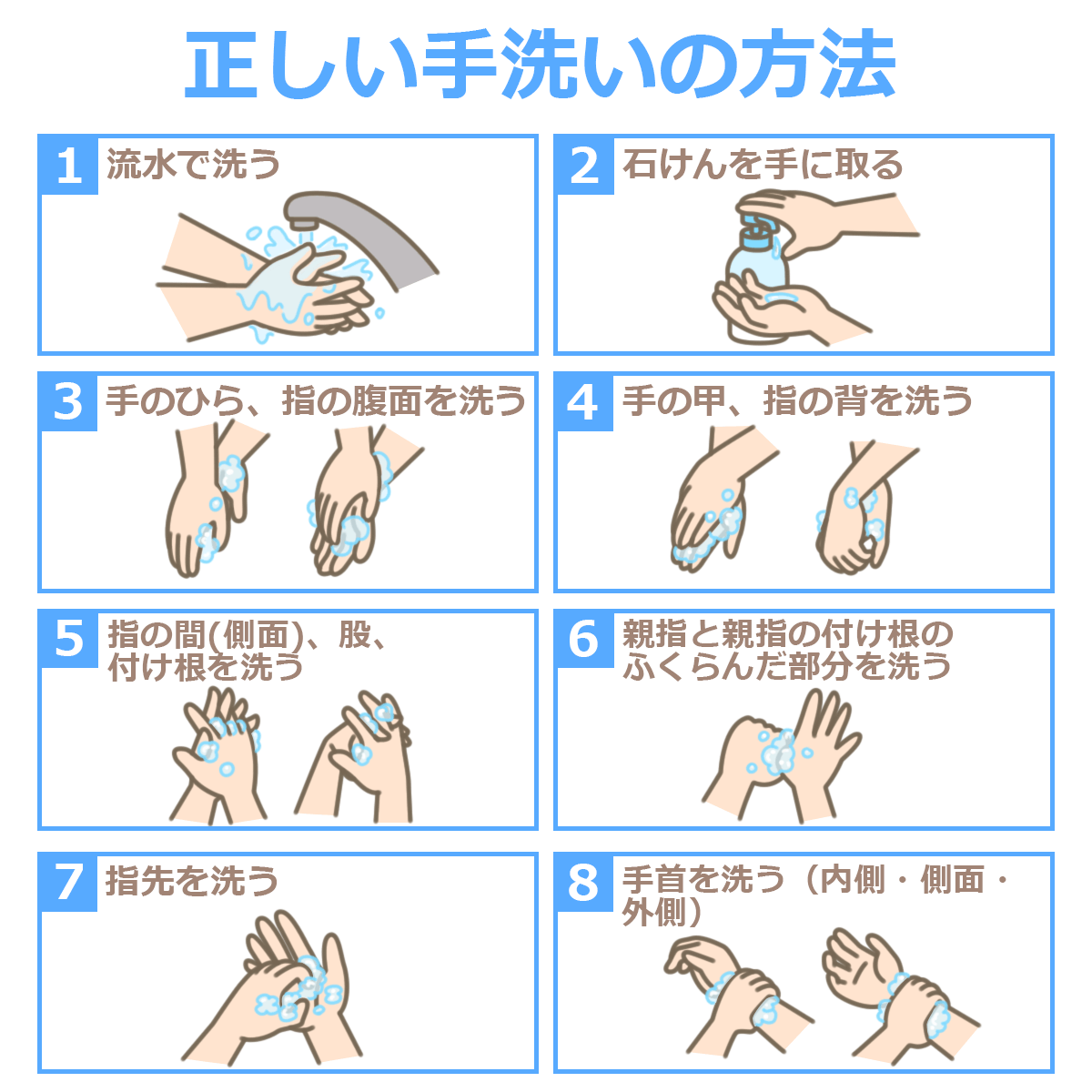 正しい手洗いの方法

1 流水で洗う

2 石けんを手に取る

3 手のひら、指の腹面を洗う

4 手の甲、指の背を洗う

5 指の間(側面)、股、付け根を洗う

6 親指と親指の付け根のふくらんだ部分を洗う

7 指先を洗う

8 手首を洗う（内側・側面・外側）